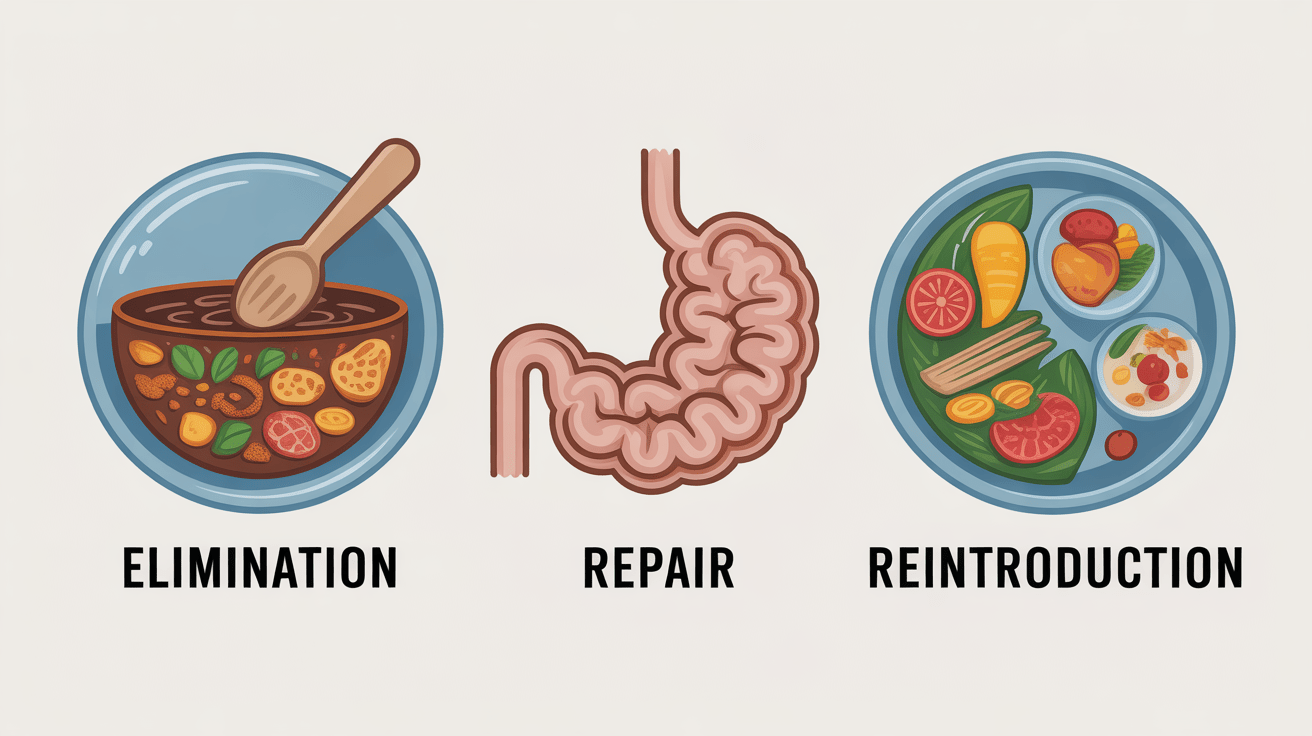 ELIMINATION

REPAIR

REINTRODUCTION