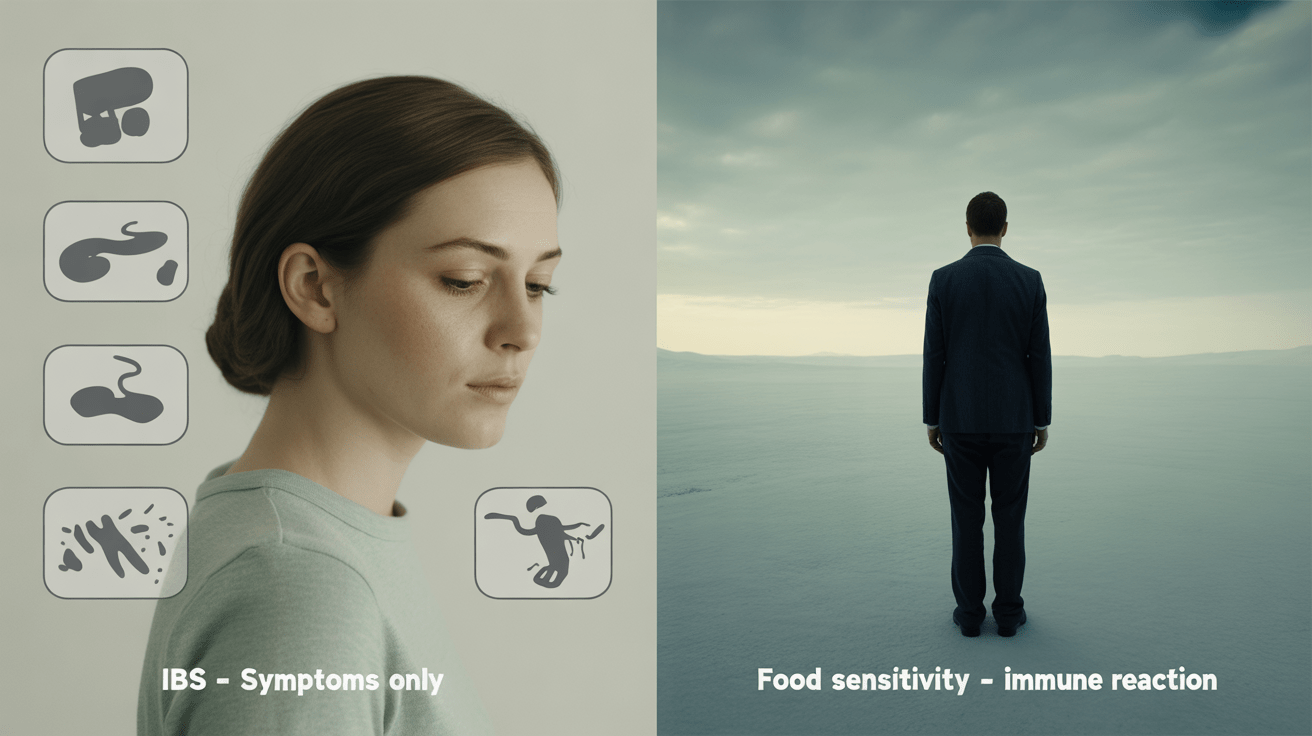 IBS - Symptoms only

Food sensitivity - immune reaction